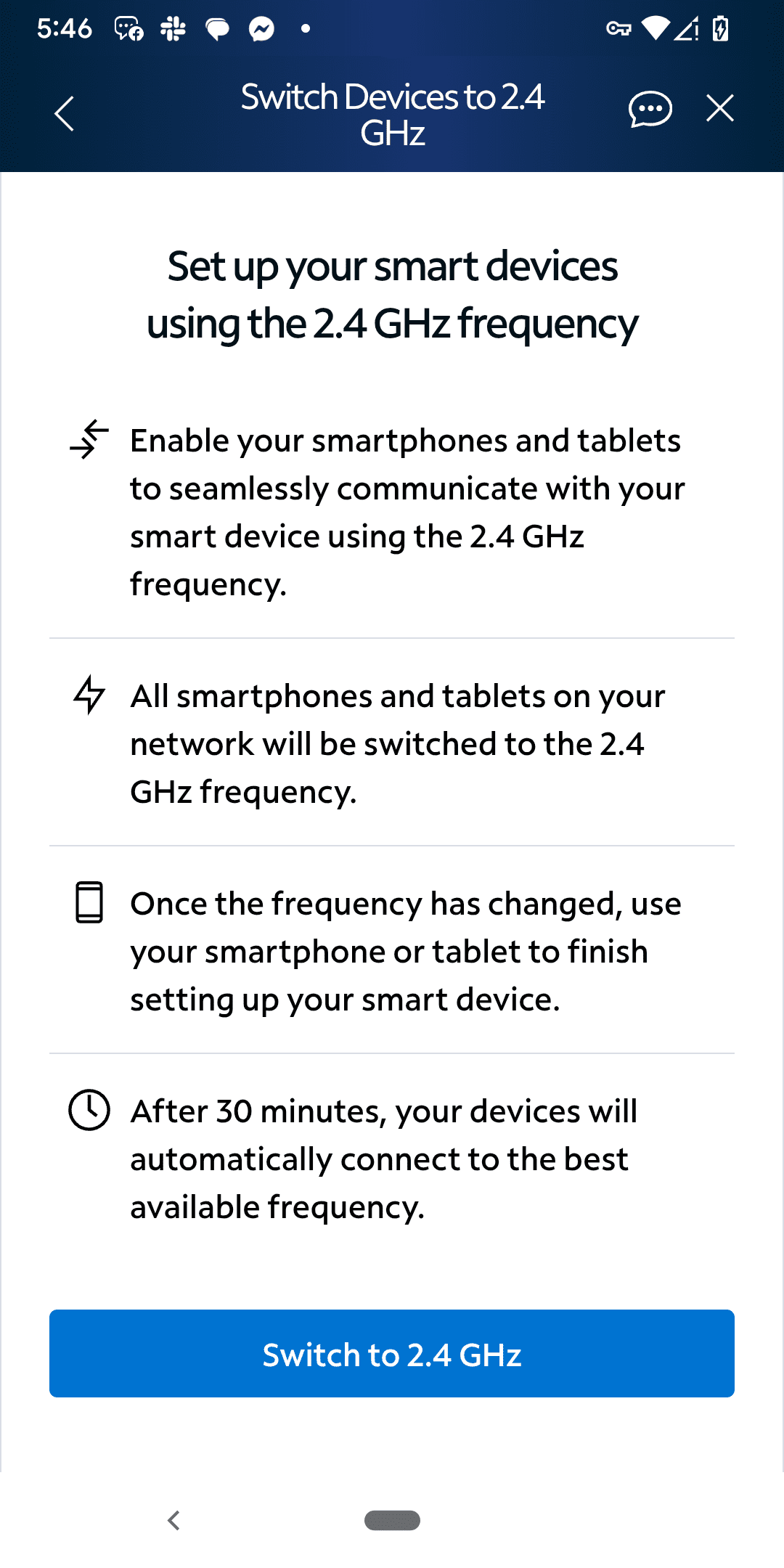 5:46

Switch Devices to 2.4 GHz

Set up your smart devices using the 2.4 GHz frequency

Enable your smartphones and tablets to seamlessly communicate with your smart device using the 2.4 GHz frequency.

All smartphones and tablets on your network will be switched to the 2.4 GHz frequency.

Once the frequency has changed, use your smartphone or tablet to finish setting up your smart device.

After 30 minutes, your devices will automatically connect to the best available frequency.

Switch to 2.4 GHz